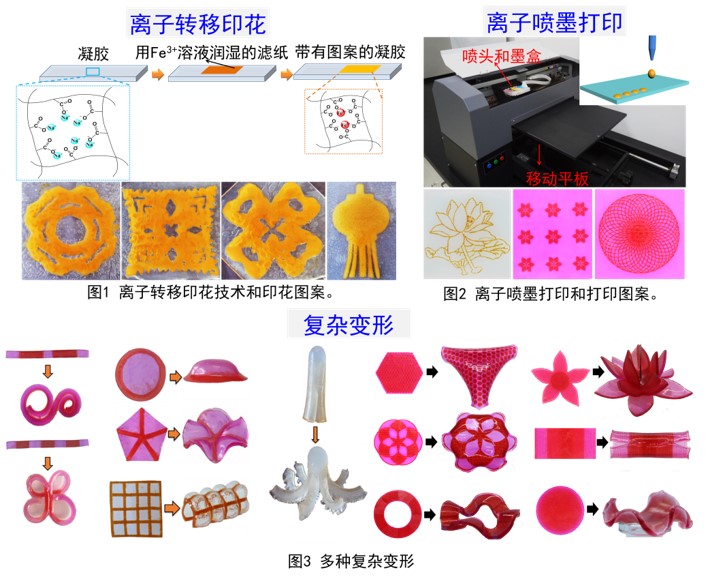 离子转移印花

凝胶

用$Fe^{3+}$溶液润湿的滤纸

带有图案的凝胶

图1 离子转移印花技术和印花图案。

离子喷墨打印

喷头和墨盒

移动平板

图2 离子喷墨打印和打印图案。

复杂变形

图3 多种复杂变形